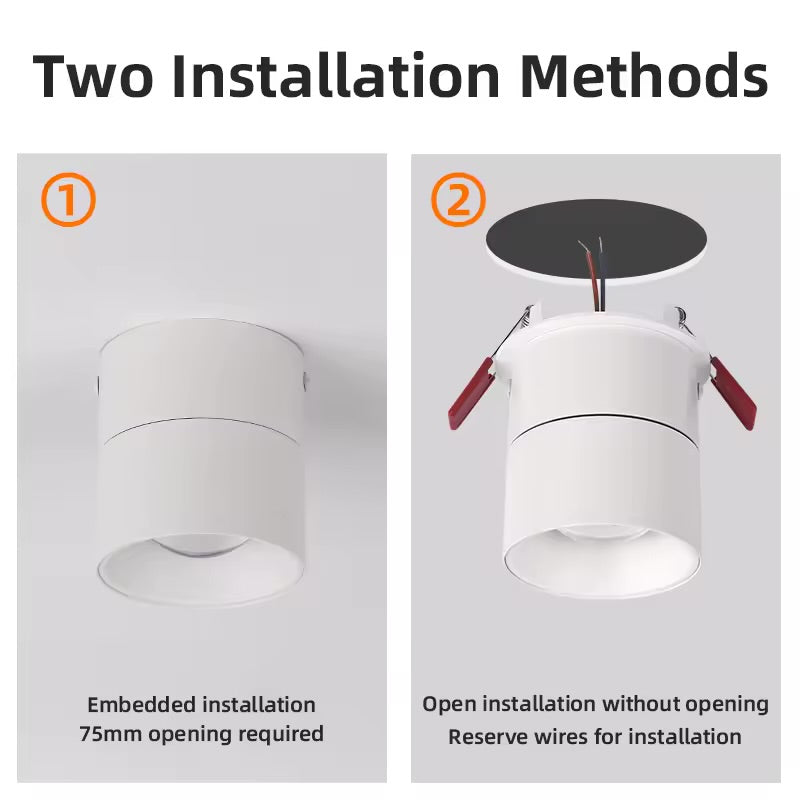 Two Installation Methods

①

Embedded installation
75mm opening required

②

Open installation without opening
Reserve wires for installation